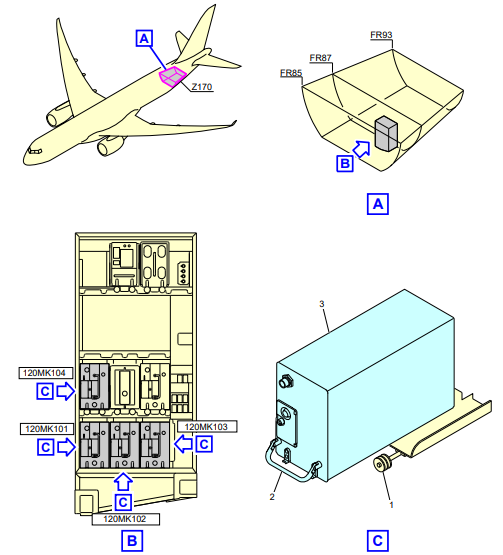 A

Z170

FR93

FR87

FR85

B

A

120MK104

C

120MK101

C

120MK103

C

C

120MK102

B

3

2

1

C